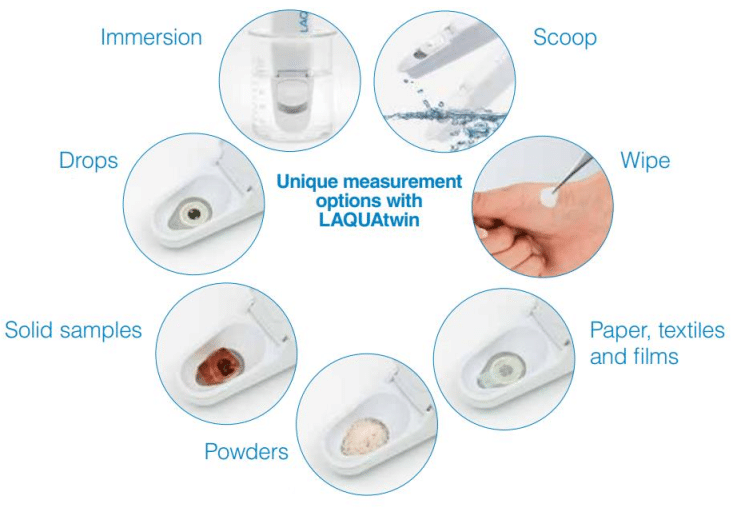 Immersion

Scoop

Drops

Unique measurement options with LAQUAtwin

Wipe

Solid samples

Paper, textiles and films

Powders